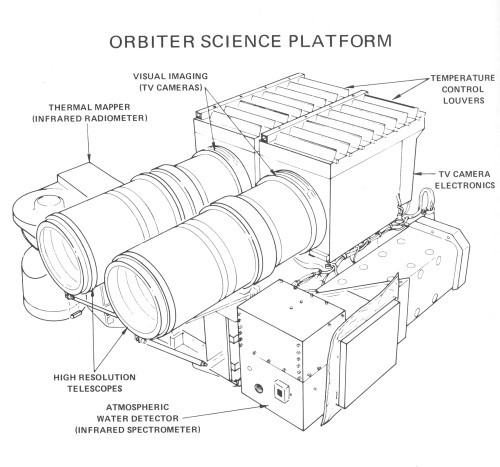 ORBITER SCIENCE PLATFORM

VISUAL IMAGING
(TV CAMERAS)

TEMPERATURE
CONTROL
LOUVERS

THERMAL MAPPER
(INFRARED RADIOMETER)

TV CAMERA
ELECTRONICS

HIGH RESOLUTION
TELESCOPES

ATMOSPHERIC
WATER DETECTOR
(INFRARED SPECTROMETER)